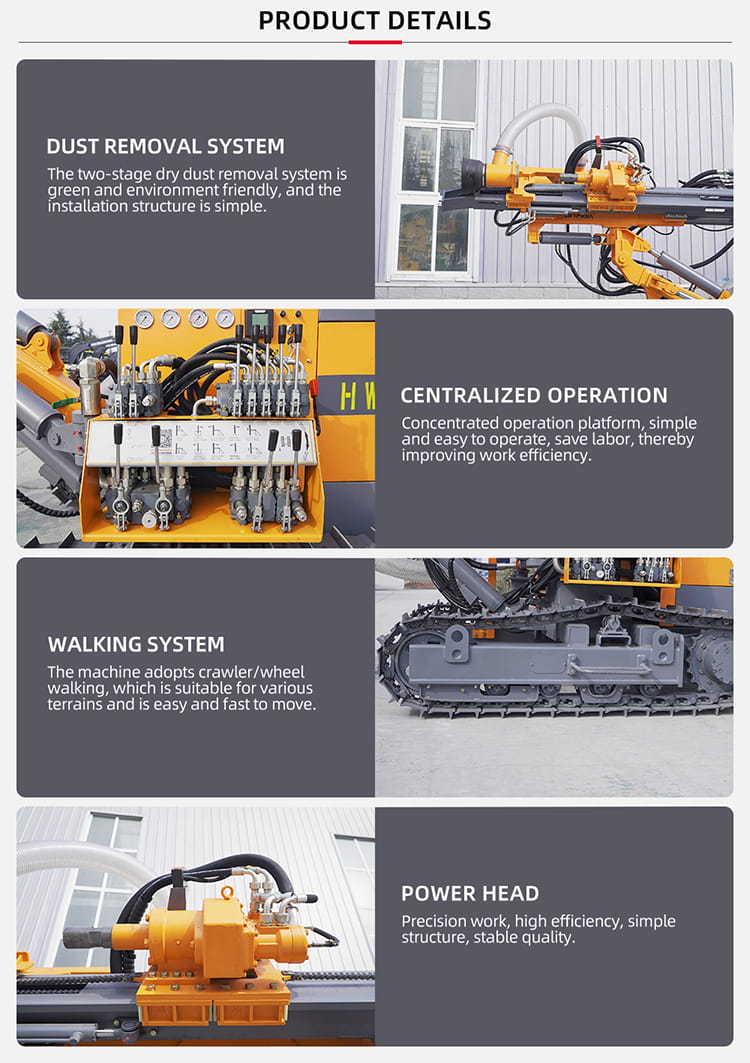 PRODUCT DETAILS

DUST REMOVAL SYSTEM

The two-stage dry dust removal system is green and environment friendly, and the installation structure is simple.

H W

CENTRALIZED OPERATION

Concentrated operation platform, simple and easy to operate, save labor, thereby improving work efficiency.

WALKING SYSTEM

The machine adopts crawler/wheel walking, which is suitable for various terrains and is easy and fast to move.

POWER HEAD

Precision work, high efficiency, simple structure, stable quality.